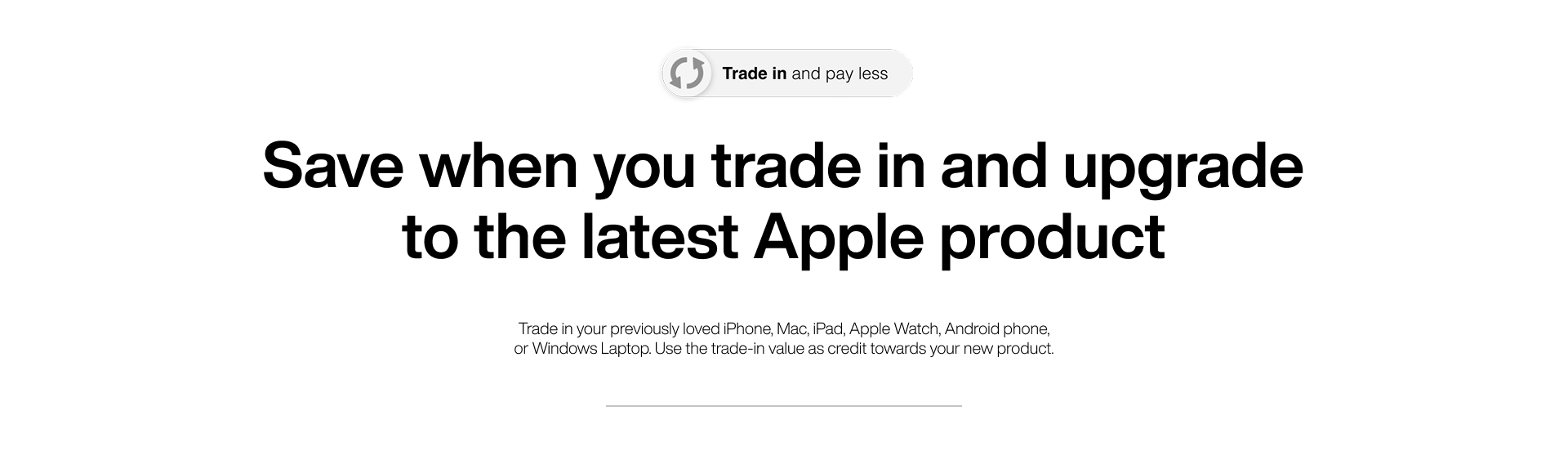 Trade in and pay less

Save when you trade in and upgrade to the latest Apple product

Trade in your previously loved iPhone, Mac, iPad, Apple Watch, Android phone, or Windows Laptop. Use the trade-in value as credit towards your new product.