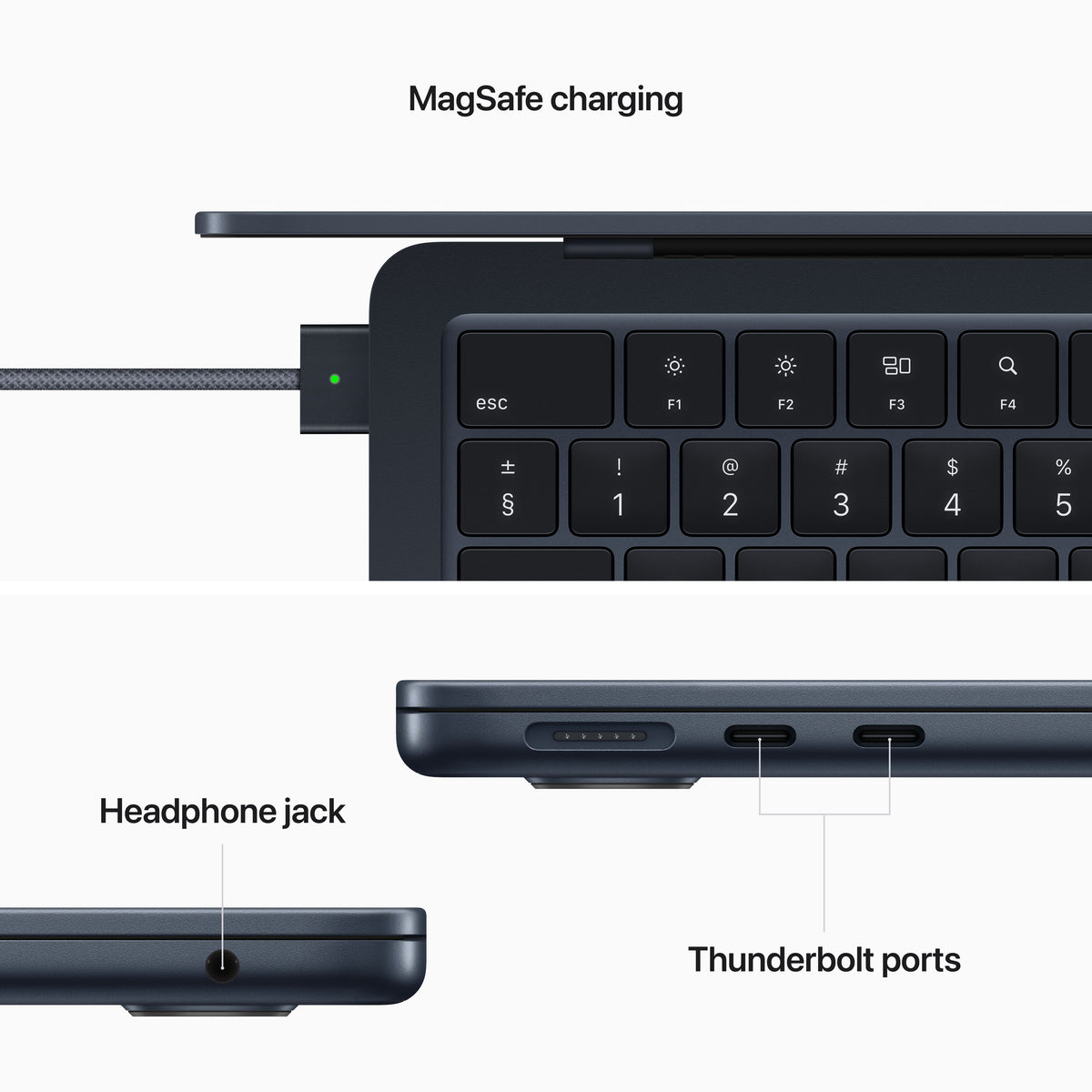 MagSafe charging

esc

F1

F2

F3

F4

±
§

!
1

@
2

#
3

$
4

%
5

Headphone jack

Thunderbolt ports